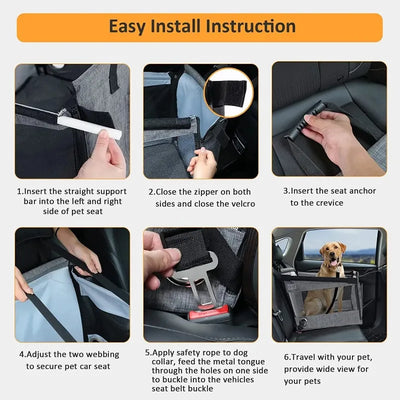 Easy Install Instruction

1.Insert the straight support bar into the left and right side of pet seat

2.Close the zipper on both sides and close the velcro

3.Insert the seat anchor to the crevice

4.Adjust the two webbing to secure pet car seat

5.Apply safety rope to dog collar, feed the metal tongue through the holes on one side to buckle into the vehicles seat belt buckle

6.Travel with your pet, provide wide view for your pets